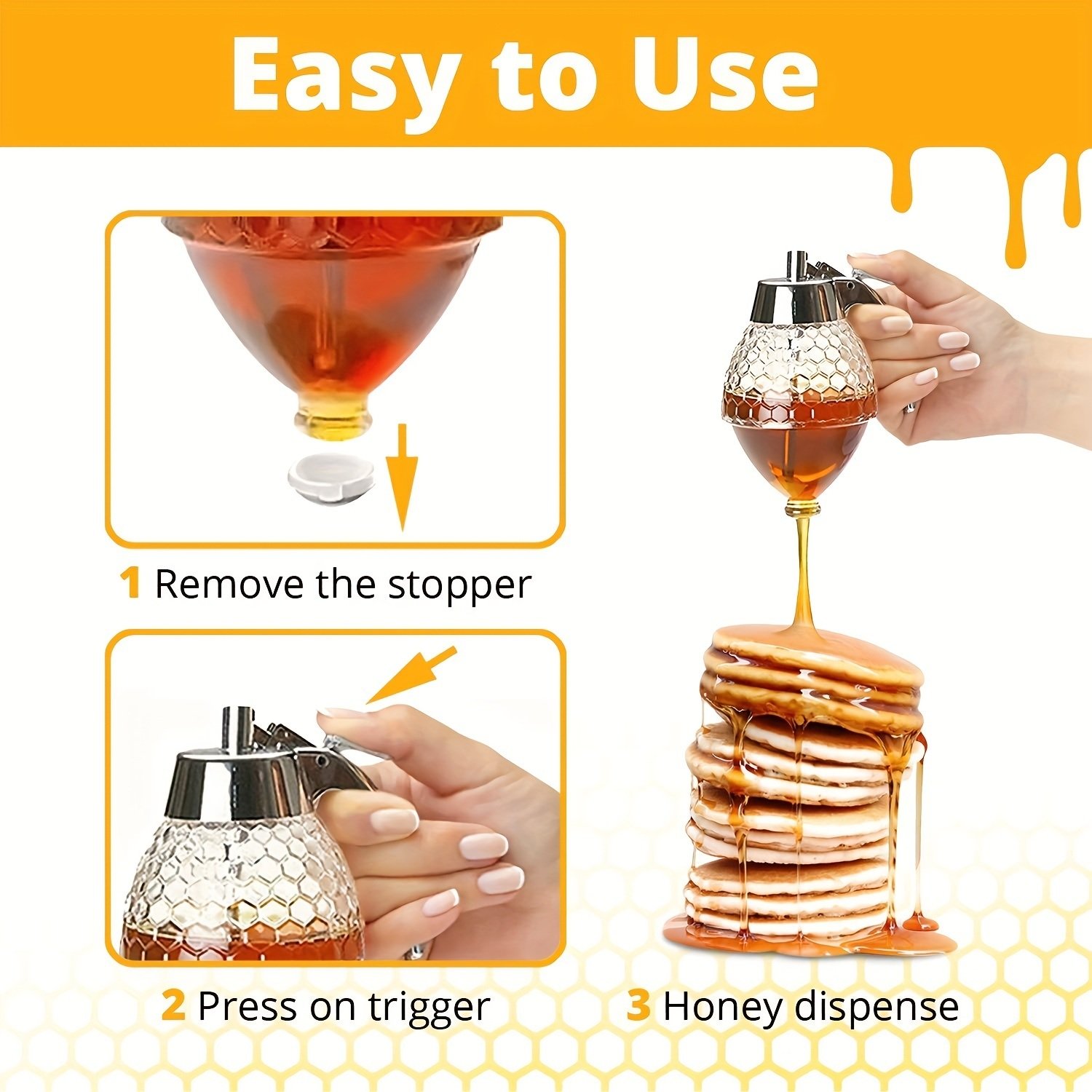 Easy to Use

1 Remove the stopper

2 Press on trigger

3 Honey dispense