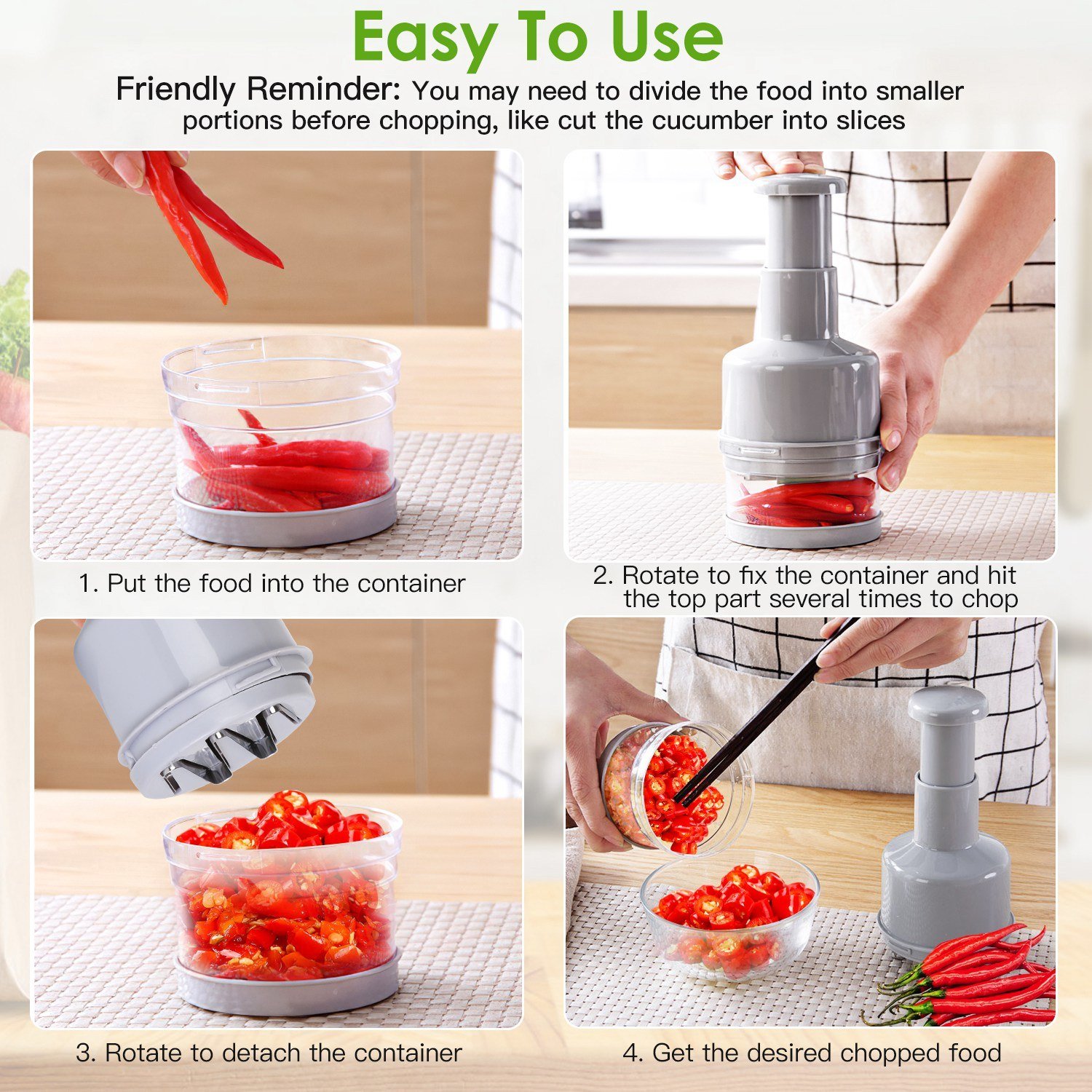 Easy To Use

Friendly Reminder: You may need to divide the food into smaller portions before chopping, like cut the cucumber into slices

1. Put the food into the container

2. Rotate to fix the container and hit the top part several times to chop

3. Rotate to detach the container

4. Get the desired chopped food