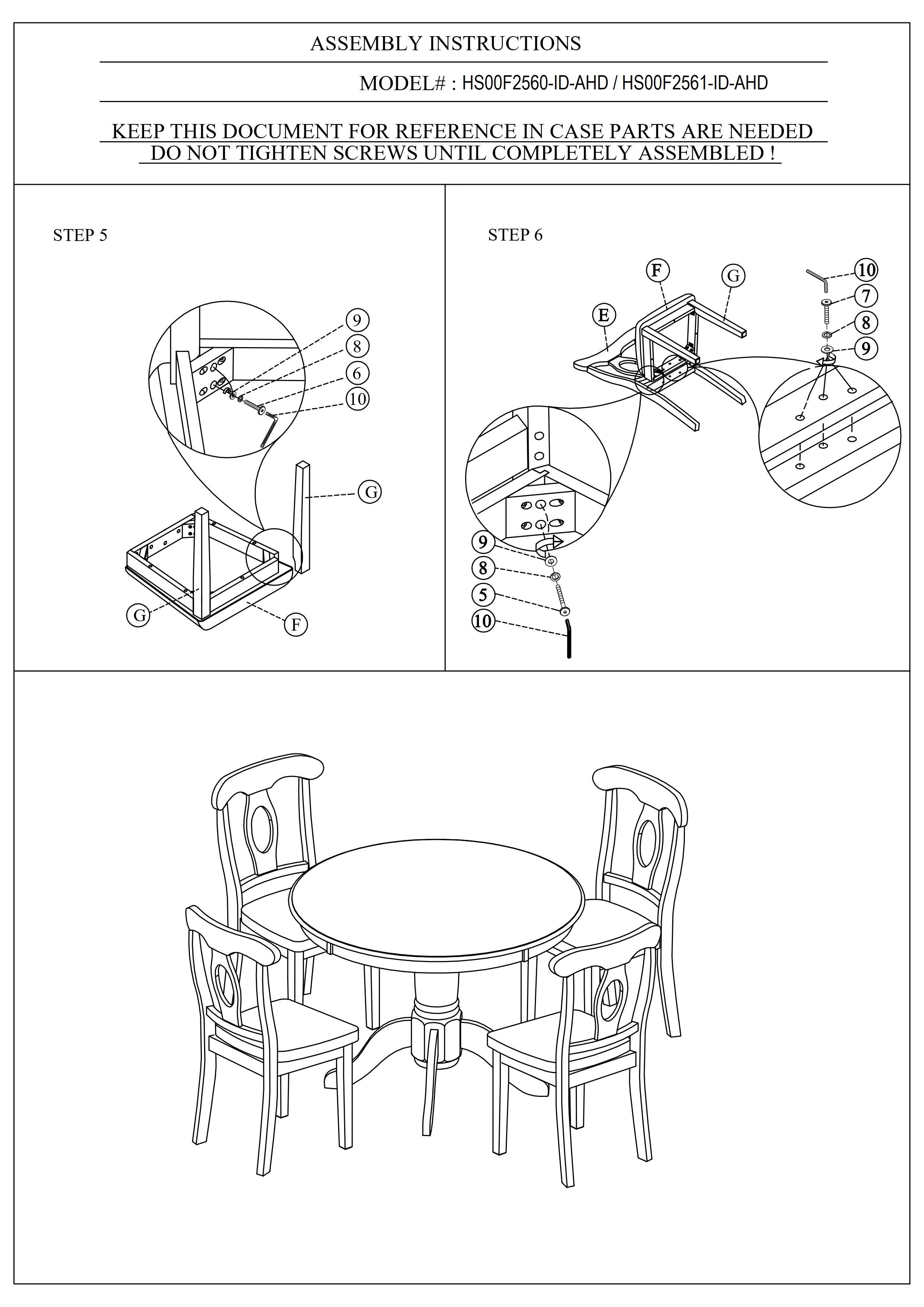 ASSEMBLY INSTRUCTIONS

MODEL# : HS00F2560-ID-AHD / HS00F2561-ID-AHD

KEEP THIS DOCUMENT FOR REFERENCE IN CASE PARTS ARE NEEDED
DO NOT TIGHTEN SCREWS UNTIL COMPLETELY ASSEMBLED !

STEP 5

9
8
6
10
G
G
F

STEP 6

F
G
E
10
7
8
9
9
8
5
10